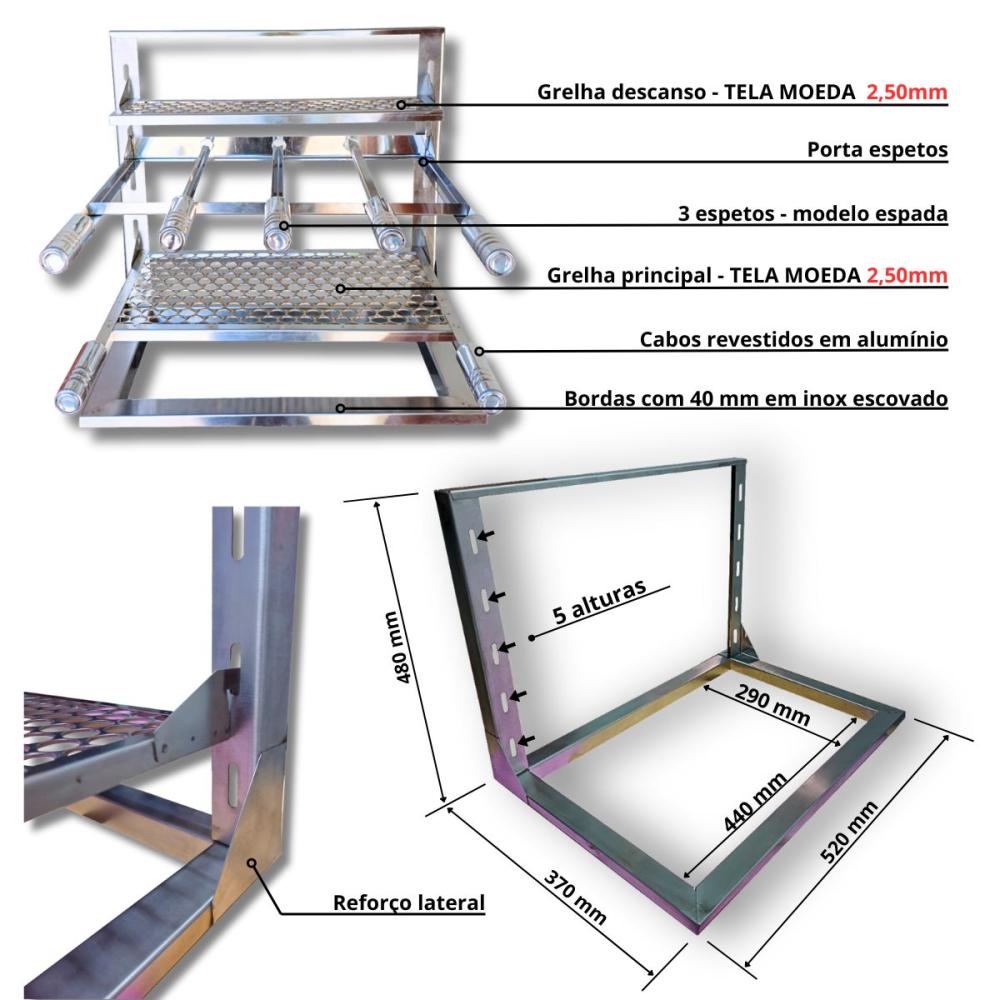 Grelha descanso - TELA MOEDA 2,50mm

Porta espetos

3 espetos - modelo espada

Grelha principal - TELA MOEDA 2,50mm

Cabos revestidos em alumínio

Bordas com 40 mm em inox escovado

480 mm

5 alturas

290 mm

440 mm

520 mm

370 mm

Reforço lateral