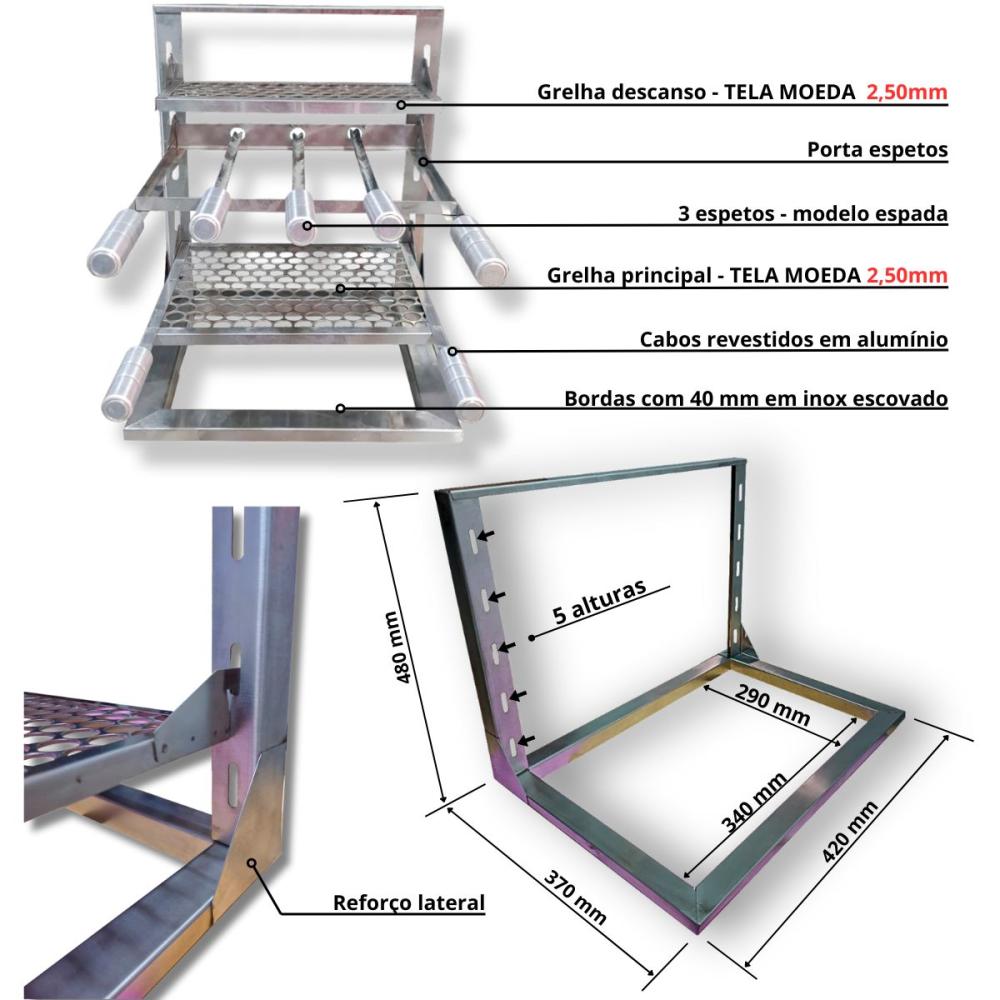 Grelha descanso - TELA MOEDA 2,50mm

Porta espetos

3 espetos - modelo espada

Grelha principal - TELA MOEDA 2,50mm

Cabos revestidos em alumínio

Bordas com 40 mm em inox escovado

480 mm

5 alturas

290 mm

340 mm

420 mm

370 mm

Reforço lateral