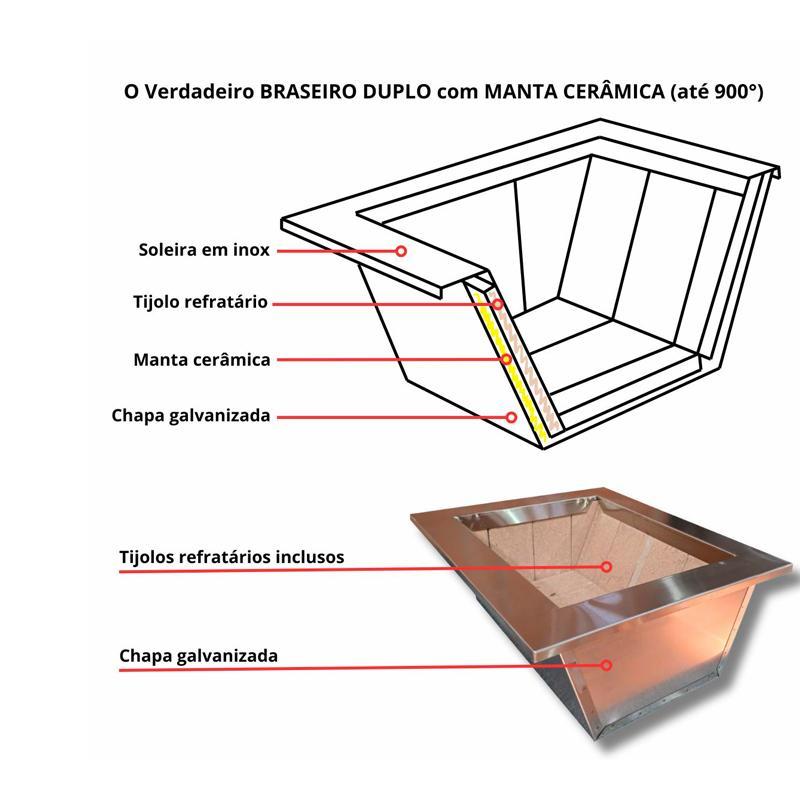 O Verdadeiro BRASEIRO DUPLO com MANTA CERÂMICA (até 900°)

Soleira em inox

Tijolo refratário

Manta cerâmica

Chapa galvanizada

Tijolos refratários inclusos

Chapa galvanizada