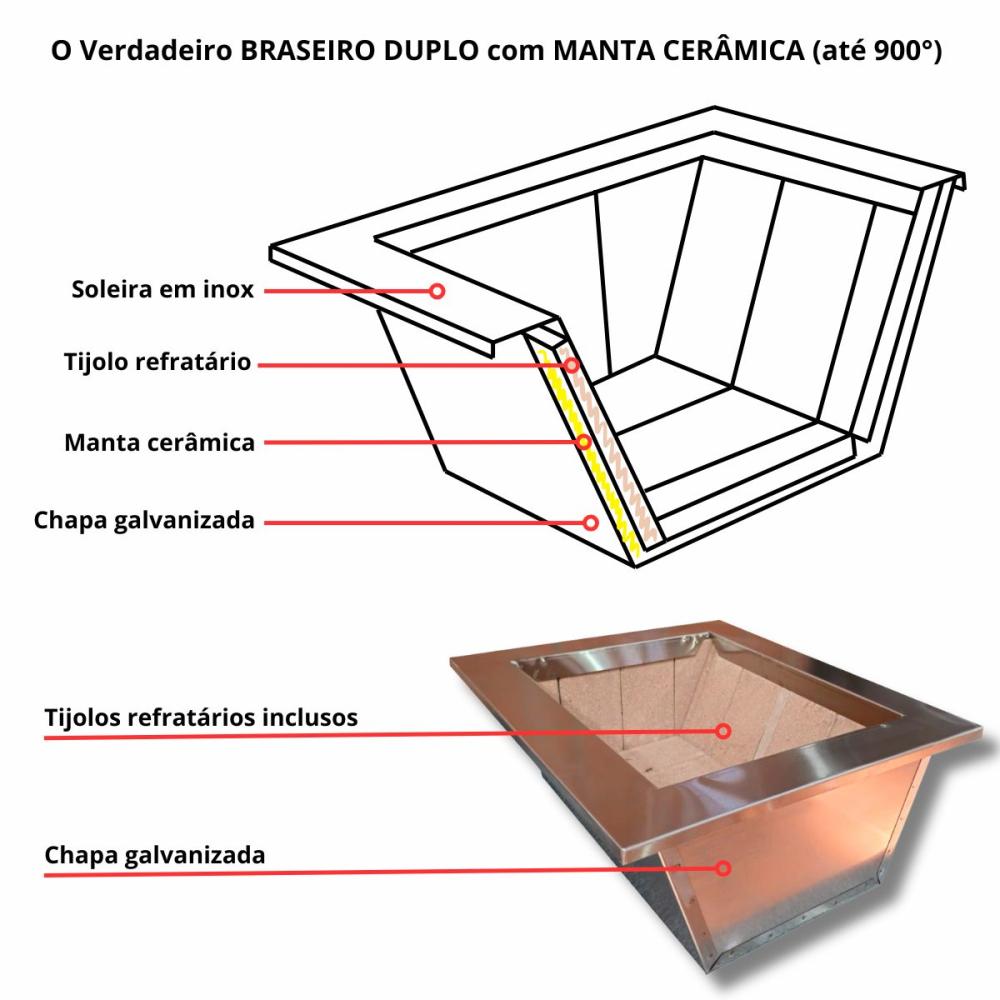 O Verdadeiro BRASEIRO DUPLO com MANTA CERÂMICA (até 900°)

Soleira em inox

Tijolo refratário

Manta cerâmica

Chapa galvanizada

Tijolos refratários inclusos

Chapa galvanizada